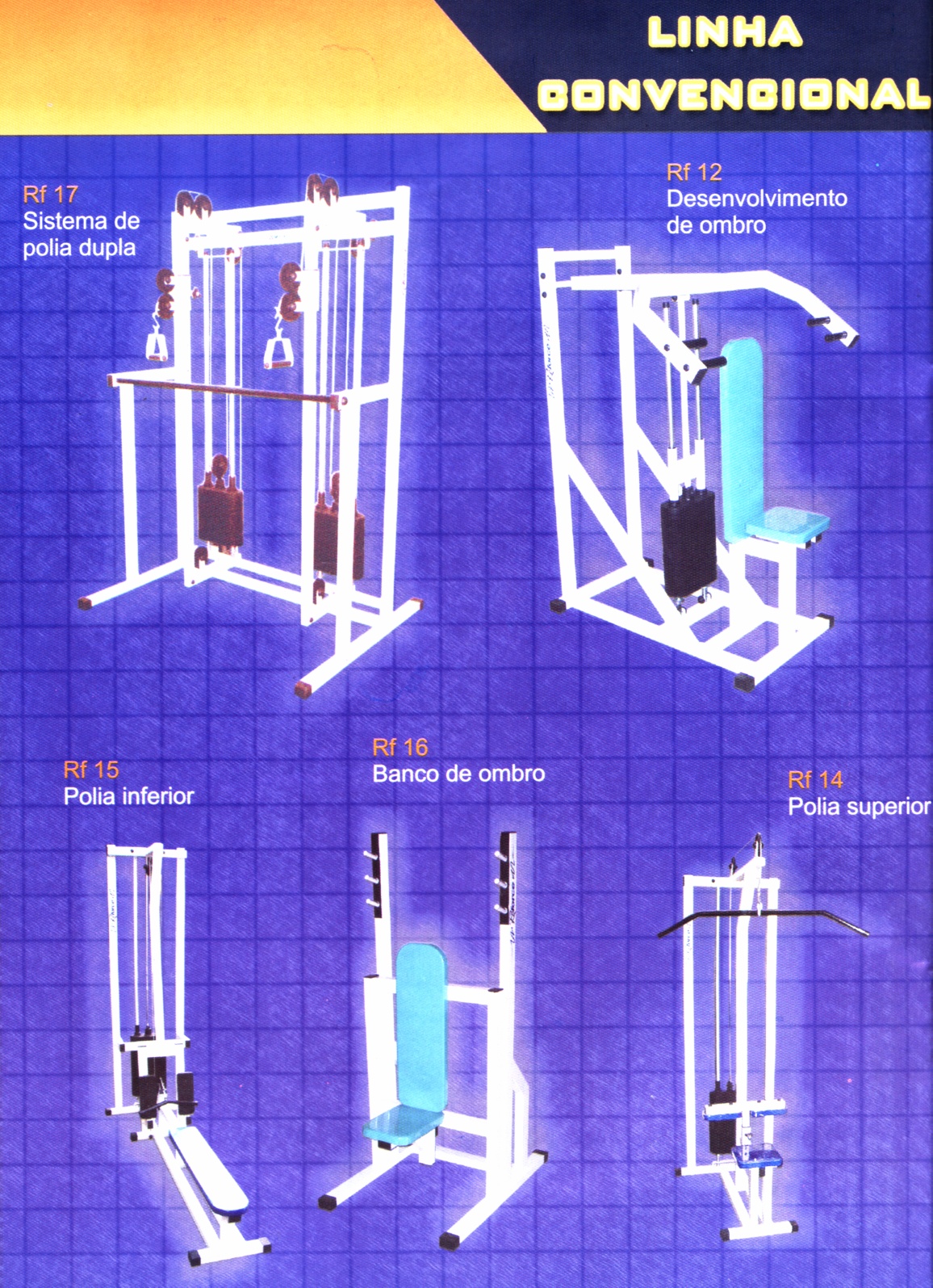 LINHA CONVENCIONAL

Rf 17
Sistema de polia dupla

Rf 12
Desenvolvimento de ombro

Rf 15
Polia inferior

Rf 16
Banco de ombro

Rf 14
Polia superior